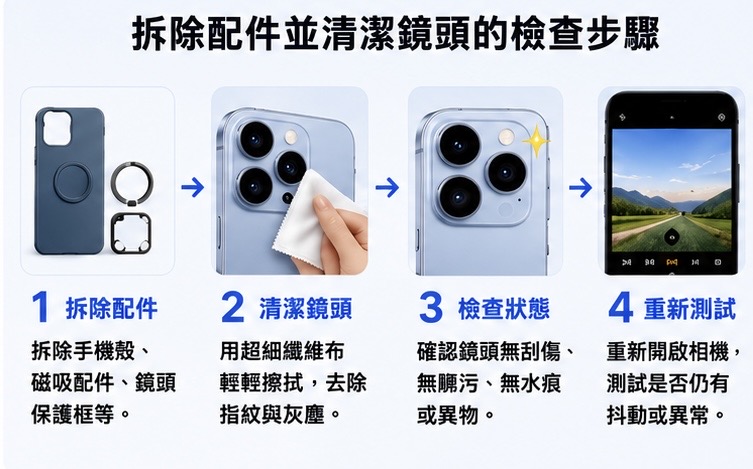 拆除配件並清潔鏡頭的檢查步驟

1 拆除配件

拆除手機殼、磁吸配件、鏡頭保護框等。

2 清潔鏡頭

用超細纖維布輕輕擦拭，去除指紋與灰塵。

3 檢查狀態

確認鏡頭無刮傷、無髒污、無水痕或異物。

4 重新測試

重新開啟相機，測試是否仍有抖動或異常。